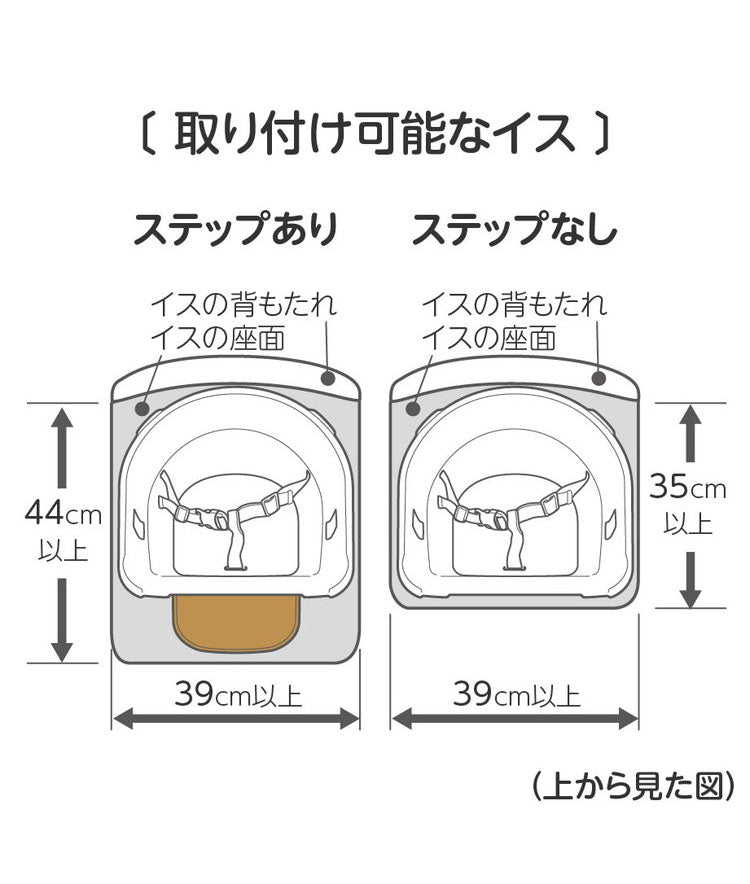 〔 取り付け可能なイス 〕

ステップあり

イスの背もたれ
イスの座面

44cm 以上

39cm以上

ステップなし

イスの背もたれ
イスの座面

35cm 以上

39cm以上

（上から見た図）