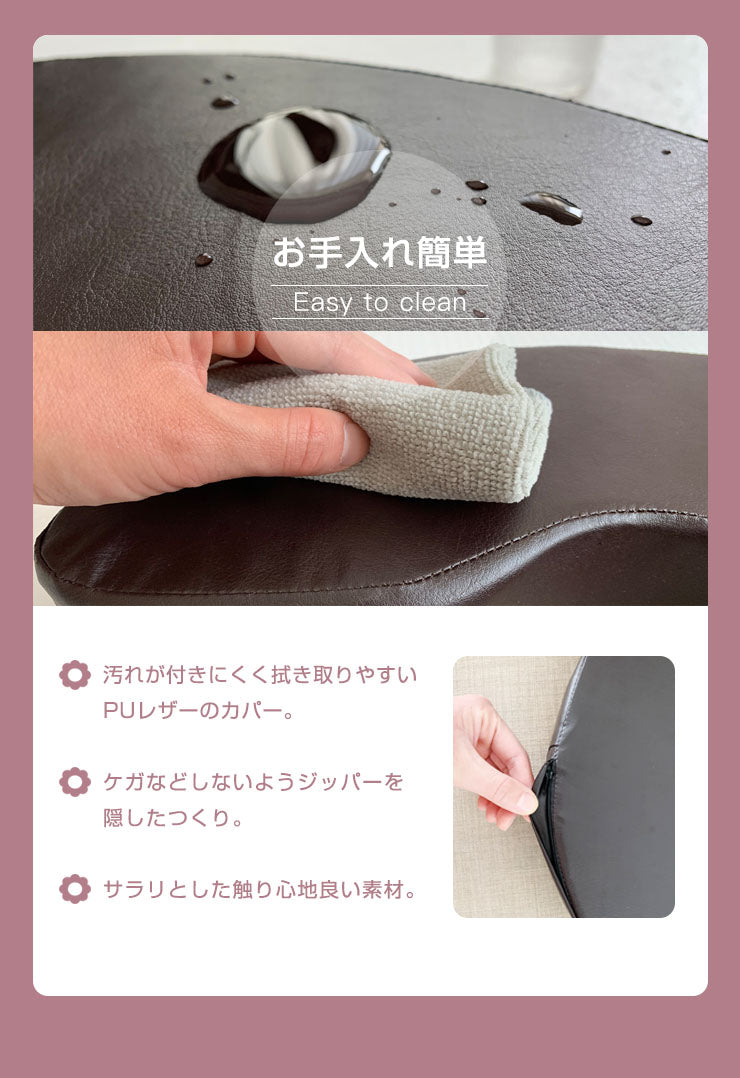 お手入れ簡単

Easy to clean

汚れが付きにくく拭き取りやすいPUレザーのカバー。

ケガなどしないようジッパーを隠したつくり。

サラリとした触り心地良い素材。